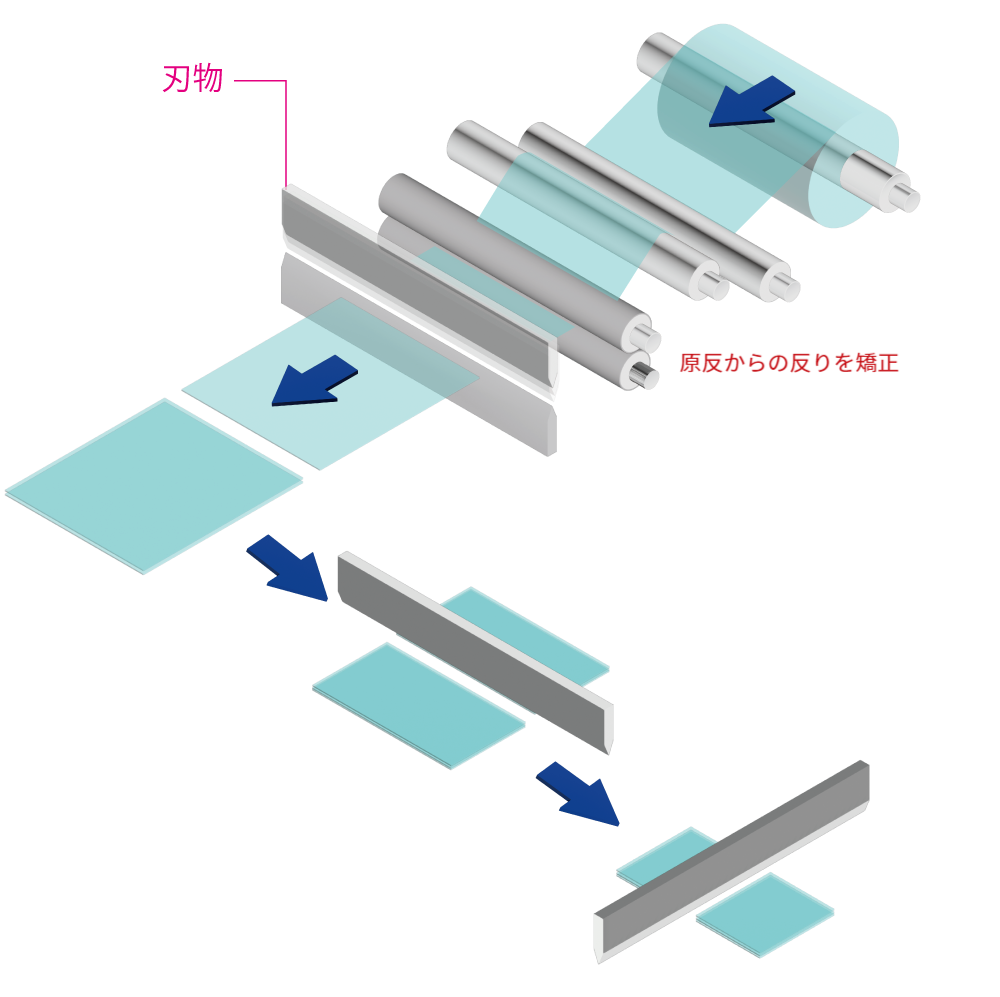 刃物

原反からの反りを矯正